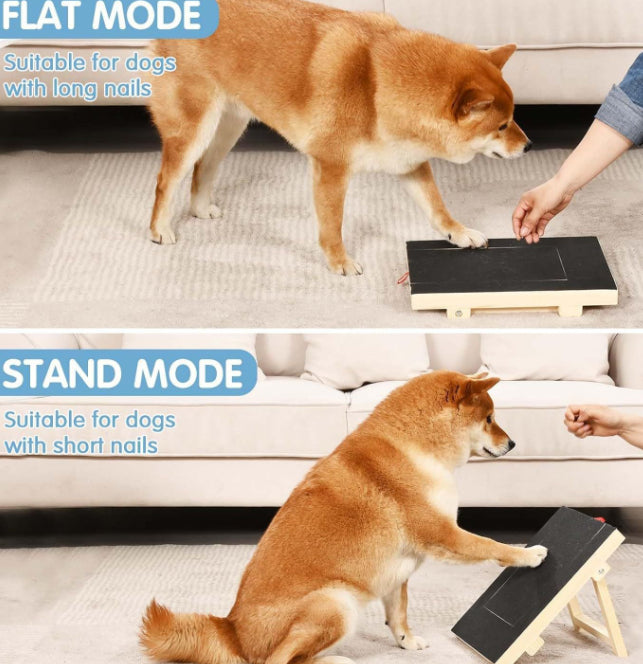 FLAT MODE
Suitable for dogs with long nails

STAND MODE
Suitable for dogs with short nails